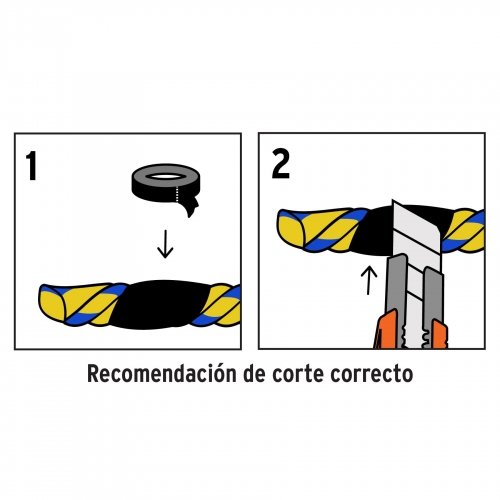 1

2

Recomendación de corte correcto