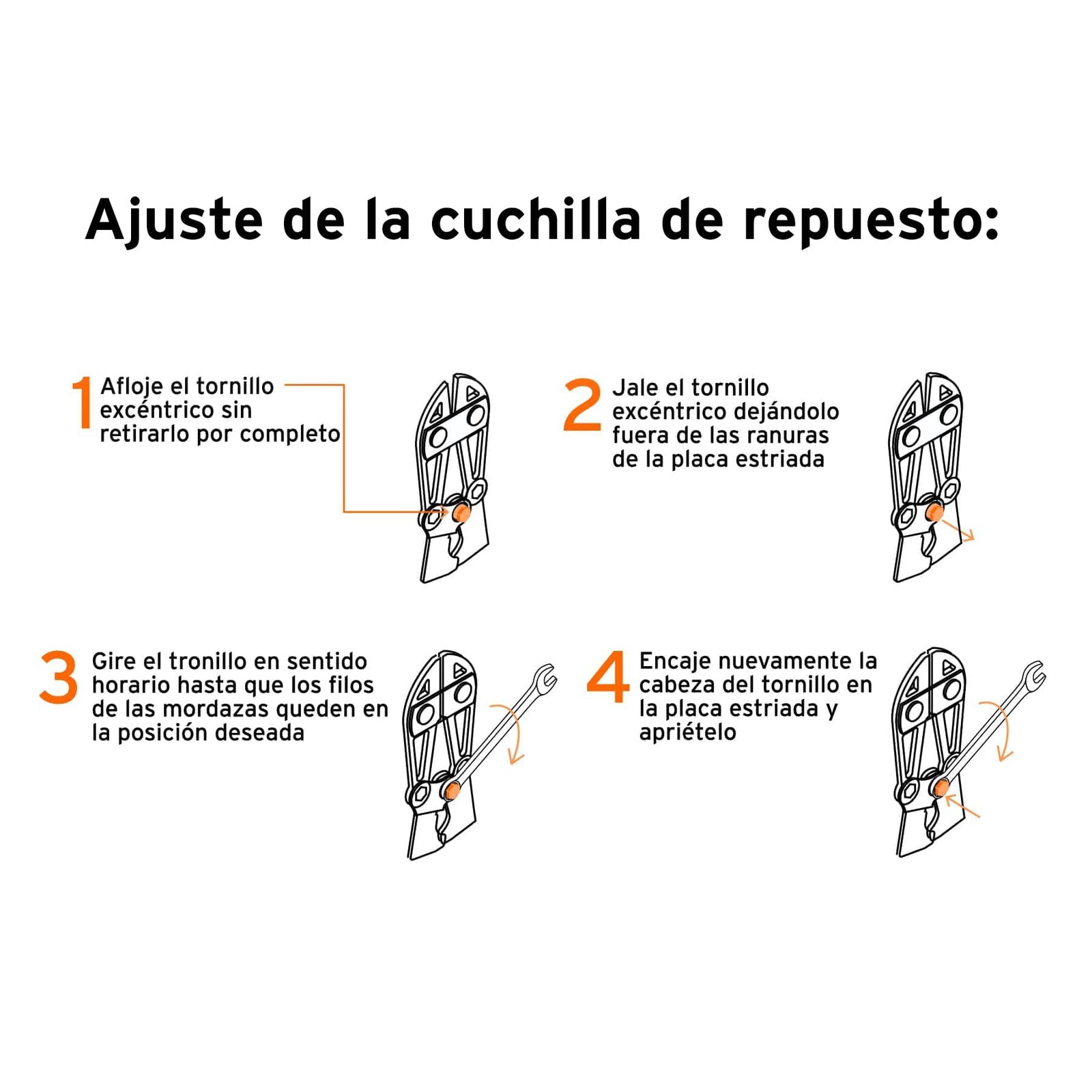 Ajuste de la cuchilla de repuesto:

1 Afloje el tornillo excéntrico sin retirarlo por completo

2 Jale el tornillo excéntrico dejándolo fuera de las ranuras de la placa estriada

3 Gire el tronillo en sentido horario hasta que los filos de las mordazas queden en la posición deseada

4 Encaje nuevamente la cabeza del tornillo en la placa estriada y apriételo