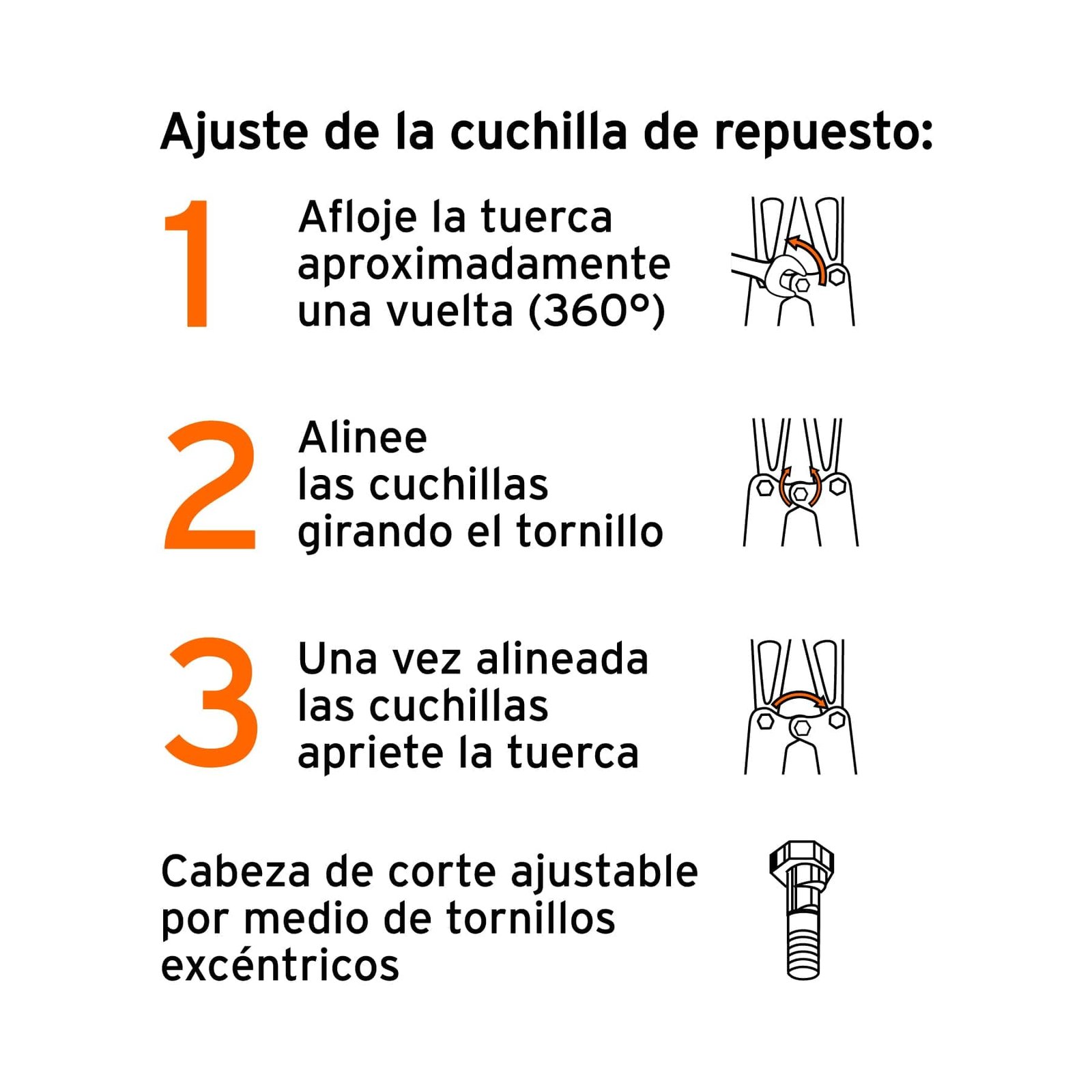 Ajuste de la cuchilla de repuesto:

1 Afloje la tuerca aproximadamente una vuelta (360°)

2 Alinee las cuchillas girando el tornillo

3 Una vez alineada las cuchillas apriete la tuerca

Cabeza de corte ajustable por medio de tornillos excéntricos